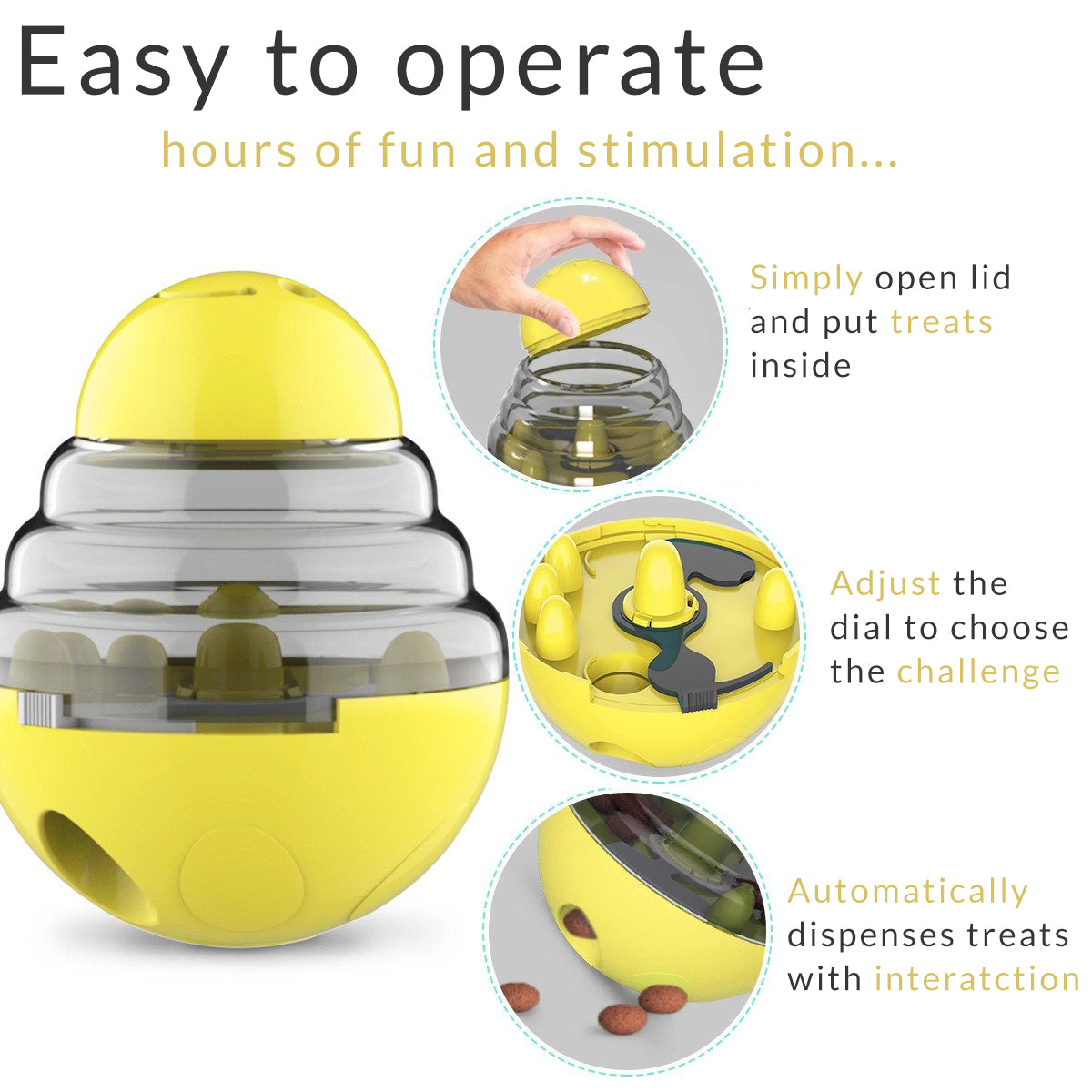 Easy to operate

hours of fun and stimulation...

Simply open lid and put treats inside

Adjust the dial to choose the challenge

Automatically dispenses treats with interatction