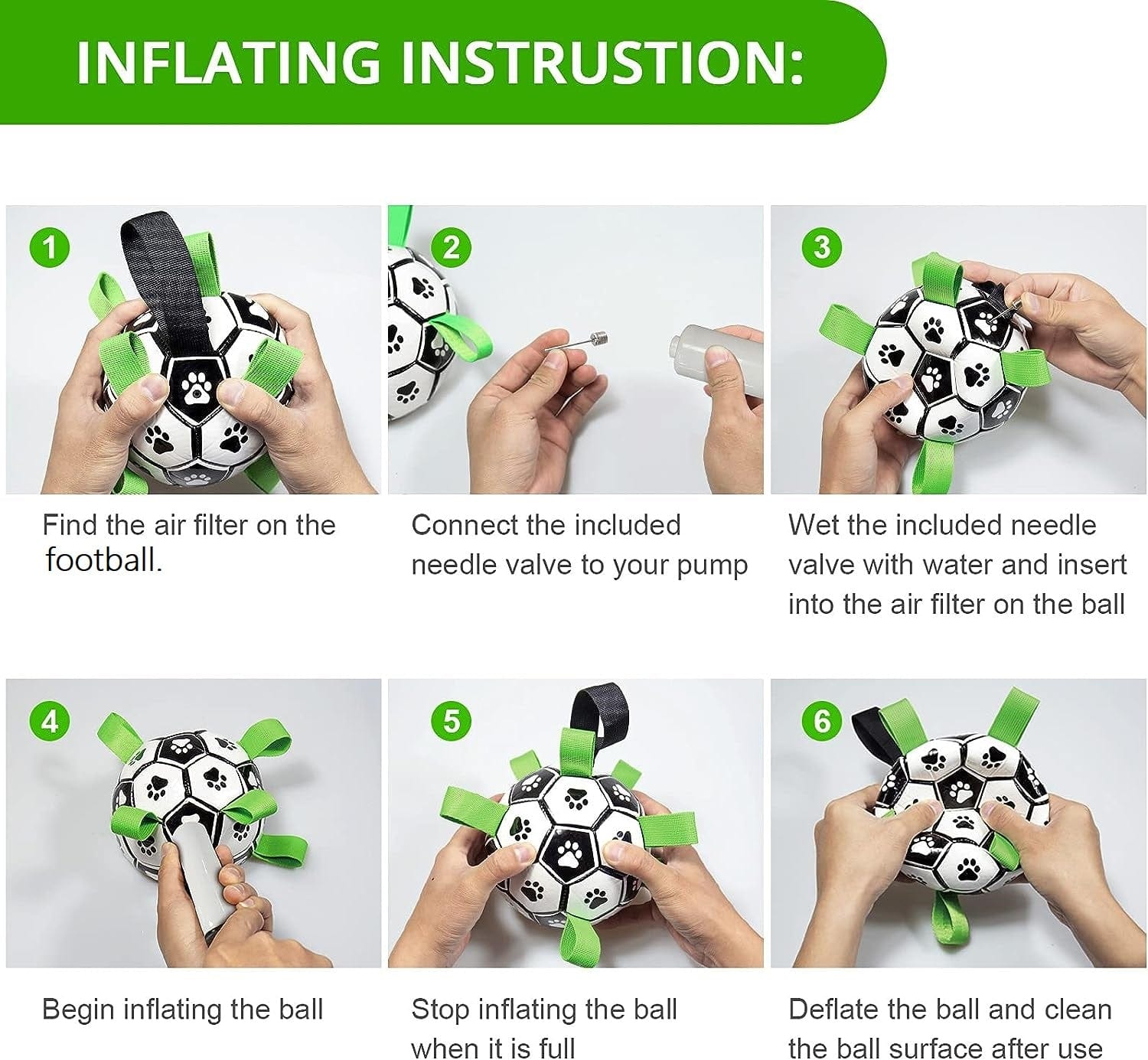 INFLATING INSTRUSTION:

1

Find the air filter on the football.

2

Connect the included needle valve to your pump

3

Wet the included needle valve with water and insert into the air filter on the ball

4

Begin inflating the ball

5

Stop inflating the ball when it is full

6

Deflate the ball and clean the ball surface after use