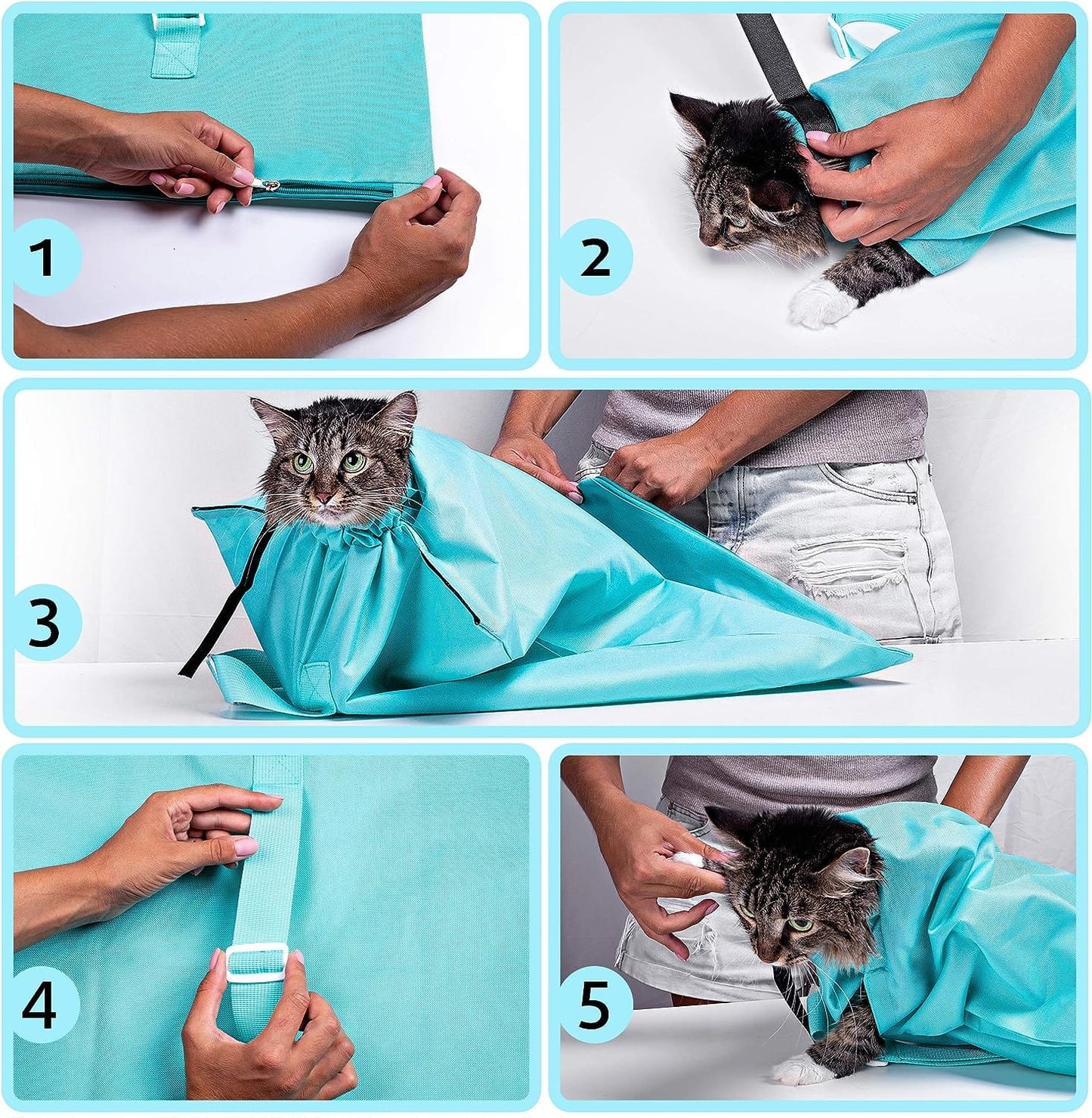 1

2

3

4

5